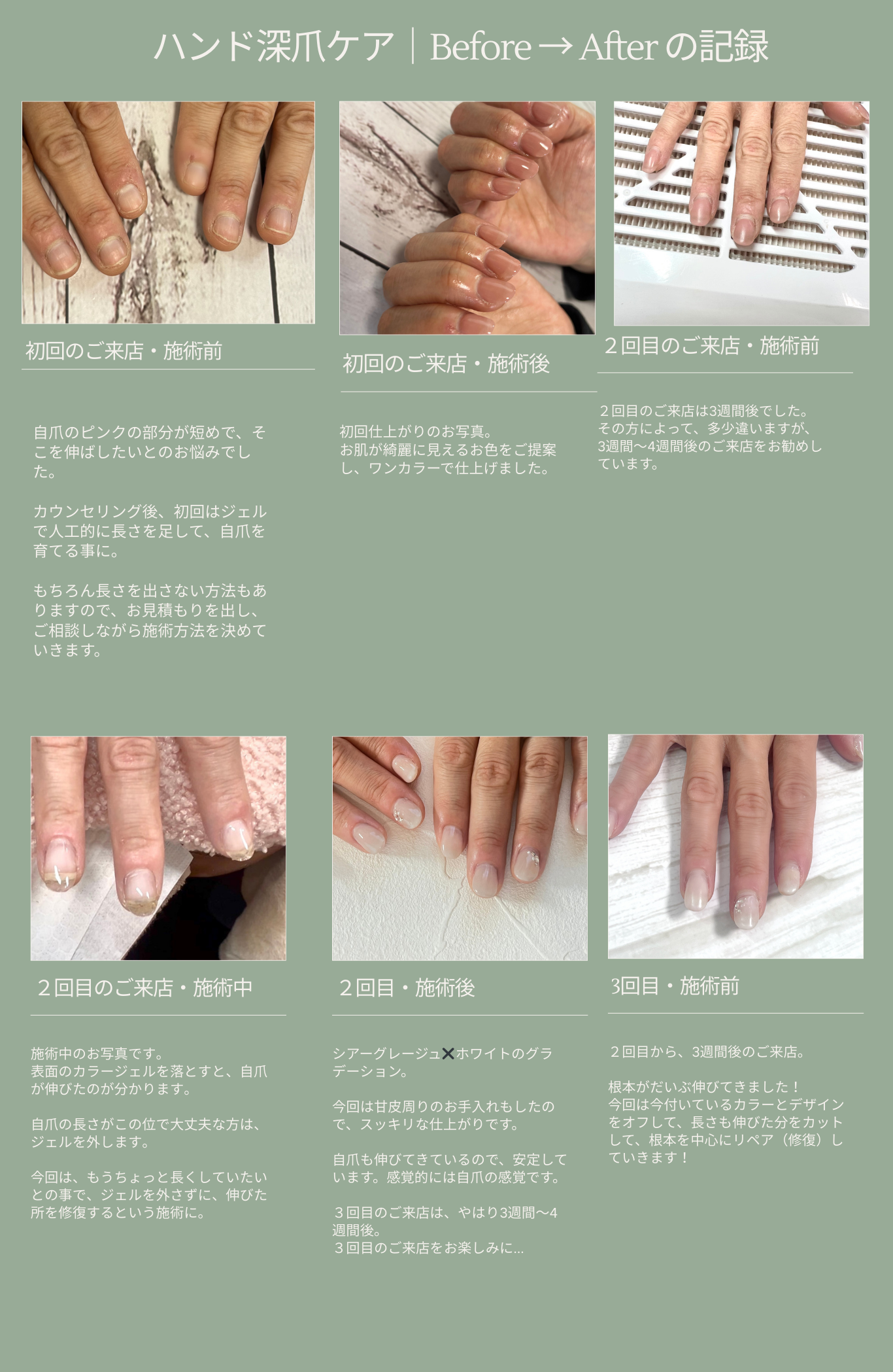 ハンド深爪ケア｜Before → After の記録

初回のご来店・施術前

自爪のピンクの部分が短めで、そこを伸ばしたいとのお悩みでした。

カウンセリング後、初回はジェルで人工的に長さを足して、自爪を育てる事に。

もちろん長さを出さない方法もありますので、お見積もりを出し、ご相談しながら施術方法を決めていきます。

初回のご来店・施術後

初回仕上がりのお写真。
お肌が綺麗に見えるお色をご提案し、ワンカラーで仕上げました。

２回目のご来店・施術前

２回目のご来店は3週間後でした。
その方によって、多少違いますが、3週間〜4週間後のご来店をお勧めしています。

２回目のご来店・施術中

施術中のお写真です。
表面のカラージェルを落とすと、自爪が伸びたのが分かります。

自爪の長さがこの位で大丈夫な方は、ジェルを外します。

今回は、もうちょっと長くしていたいとの事で、ジェルを外さずに、伸びた所を修復するという施術に。

２回目・施術後

シアーグレージュ✕ホワイトのグラデーション。

今回は甘皮周りのお手入れもしたので、スッキリな仕上がりです。

自爪も伸びてきているので、安定しています。感覚的には自爪の感覚です。

３回目のご来店は、やはり3週間〜4週間後。
３回目のご来店をお楽しみに…

3回目・施術前

２回目から、3週間後のご来店。

根本がだいぶ伸びてきました！
今回は今付いているカラーとデザインをオフして、長さも伸びた分をカットして、根本を中心にリペア（修復）していきます！